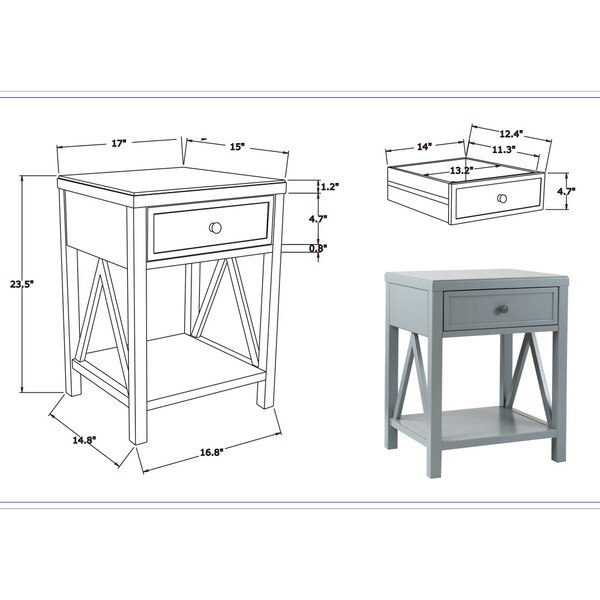 17"
15"
1.2"
4.7"
0.8"
23.5"
14.8"
16.8"
14"
12.4"
11.3"
13.2"
4.7"